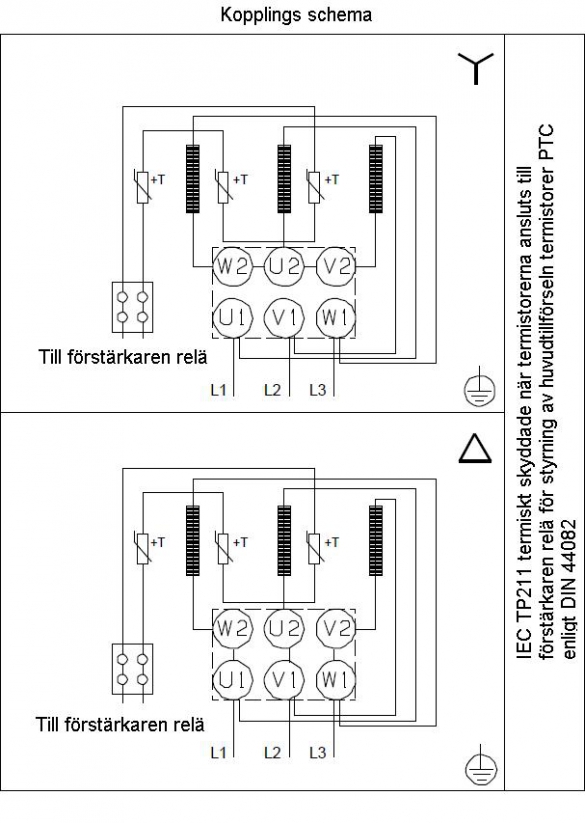 Kopplings schema

+T
+T
+T
W2
U2
V2
U1
V1
W1
Till förstärkaren relä
L1
L2
L3

+T
+T
+T
W2
U2
V2
U1
V1
W1
Till förstärkaren relä
L1
L2
L3

IEC TP211 termiskt skyddade när termistorerna ansluts till förstärkaren relä för styrning av huvudtillförseln termistorer PTC enligt DIN 44082